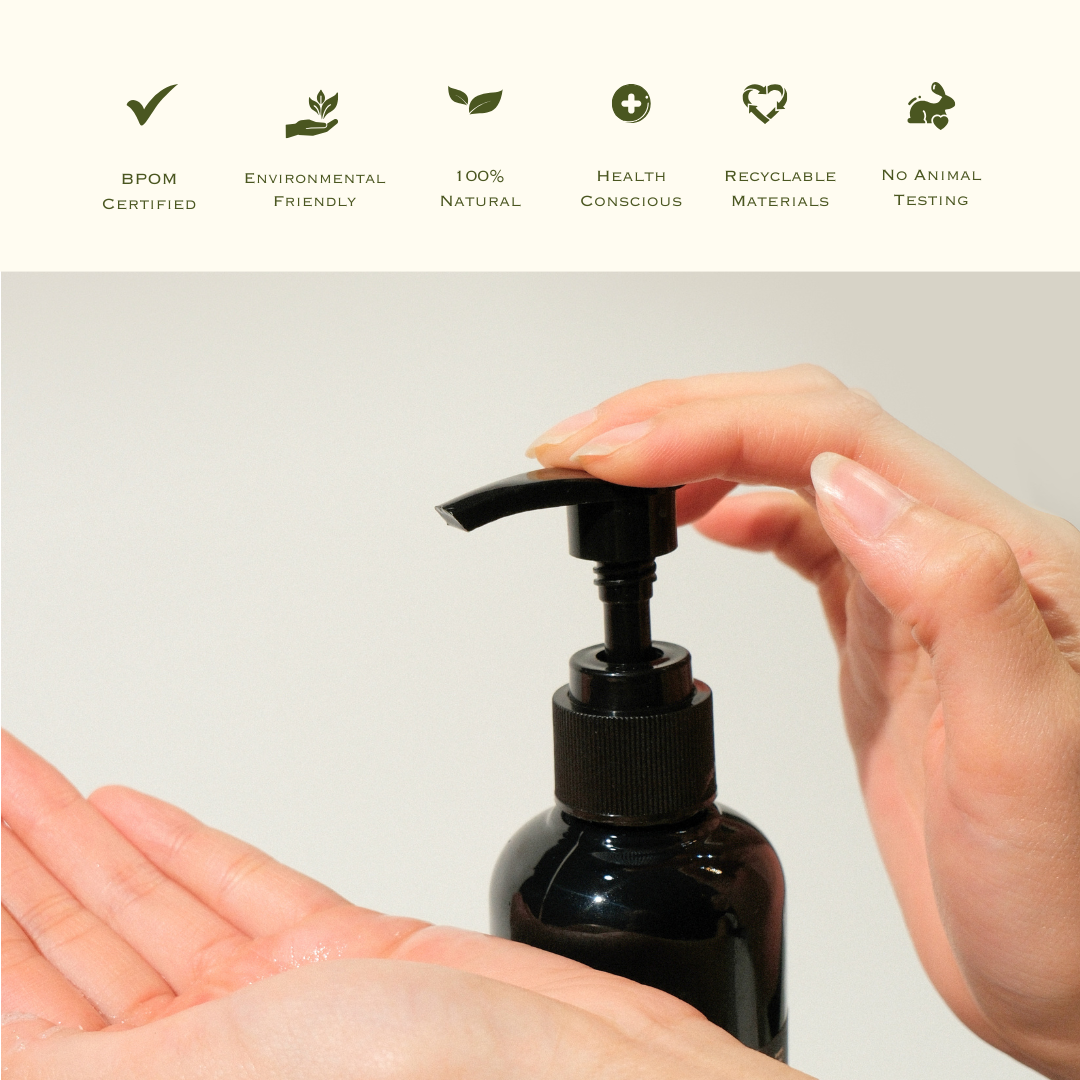 BPOM Certified

Environmental Friendly

100% Natural

Health Conscious

Recyclable Materials

No Animal Testing